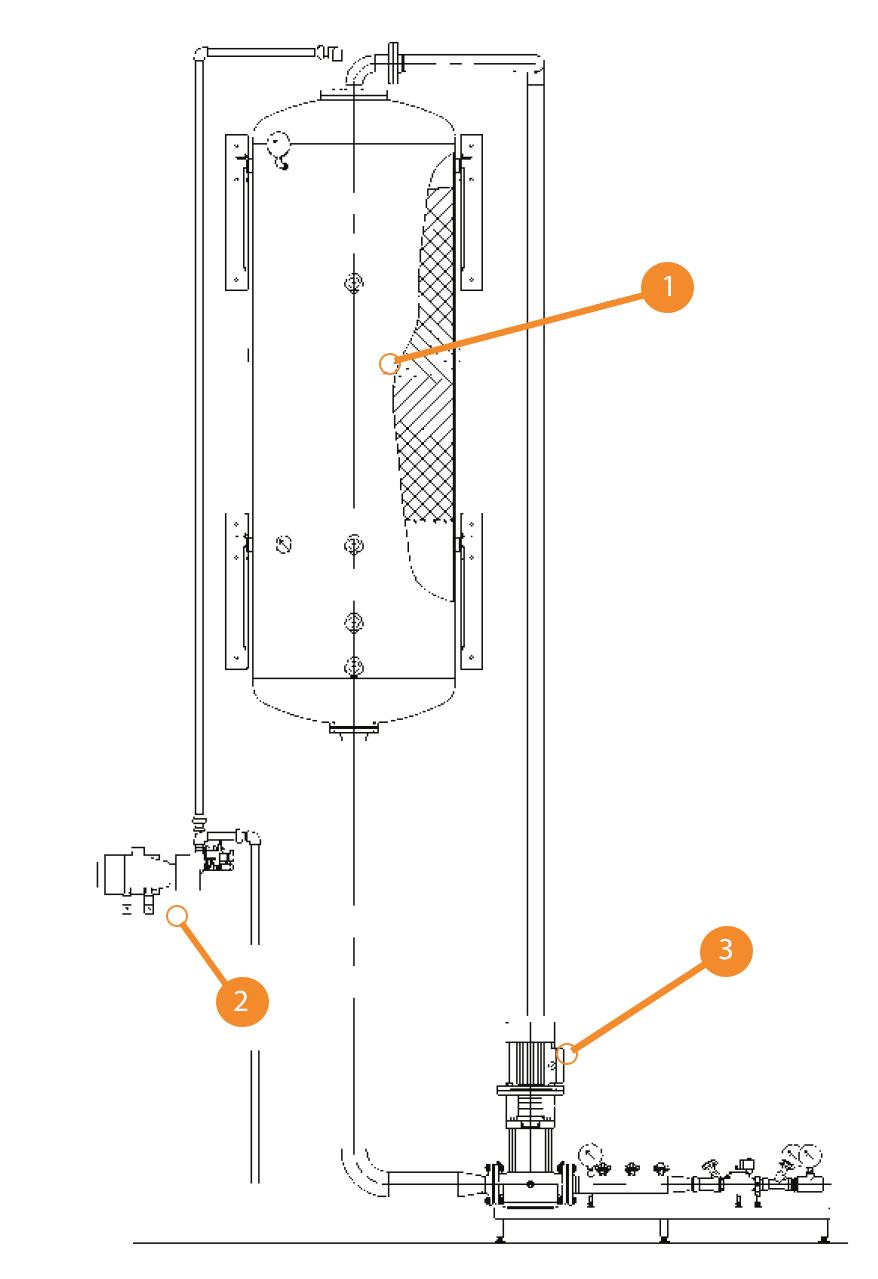 1

2

3